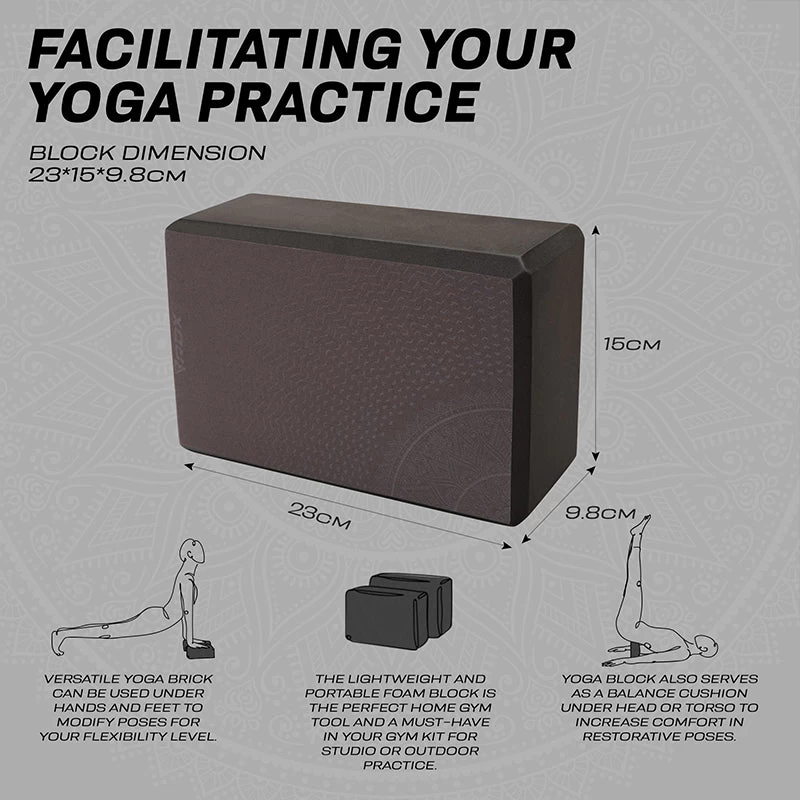 FACILITATING YOUR YOGA PRACTICE

BLOCK DIMENSION
23*15*9.8CM

RDX

15CM

23CM

9.8CM

VERSATILE YOGA BRICK CAN BE USED UNDER HANDS AND FEET TO MODIFY POSES FOR YOUR FLEXIBILITY LEVEL.

THE LIGHTWEIGHT AND PORTABLE FOAM BLOCK IS THE PERFECT HOME GYM TOOL AND A MUST-HAVE IN YOUR GYM KIT FOR STUDIO OR OUTDOOR PRACTICE.

YOGA BLOCK ALSO SERVES AS A BALANCE CUSHION UNDER HEAD OR TORSO TO INCREASE COMFORT IN RESTORATIVE POSES.