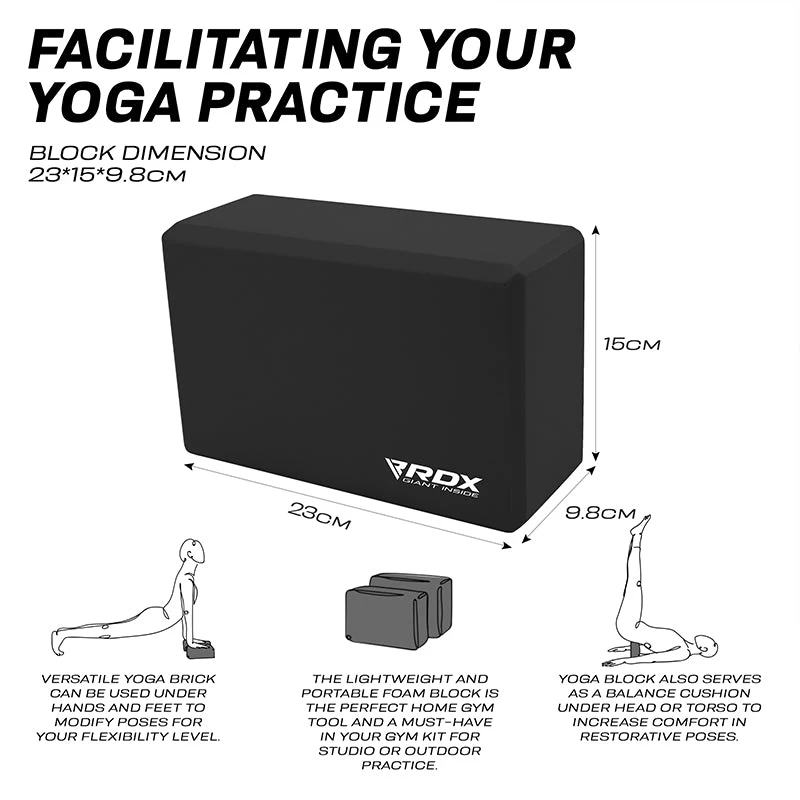 FACILITATING YOUR YOGA PRACTICE

BLOCK DIMENSION
23*15*9.8CM

15CM

RDX
GIANT INSIDE

23CM

9.8CM

VERSATILE YOGA BRICK CAN BE USED UNDER HANDS AND FEET TO MODIFY POSES FOR YOUR FLEXIBILITY LEVEL.

THE LIGHTWEIGHT AND PORTABLE FOAM BLOCK IS THE PERFECT HOME GYM TOOL AND A MUST-HAVE IN YOUR GYM KIT FOR STUDIO OR OUTDOOR PRACTICE.

YOGA BLOCK ALSO SERVES AS A BALANCE CUSHION UNDER HEAD OR TORSO TO INCREASE COMFORT IN RESTORATIVE POSES.