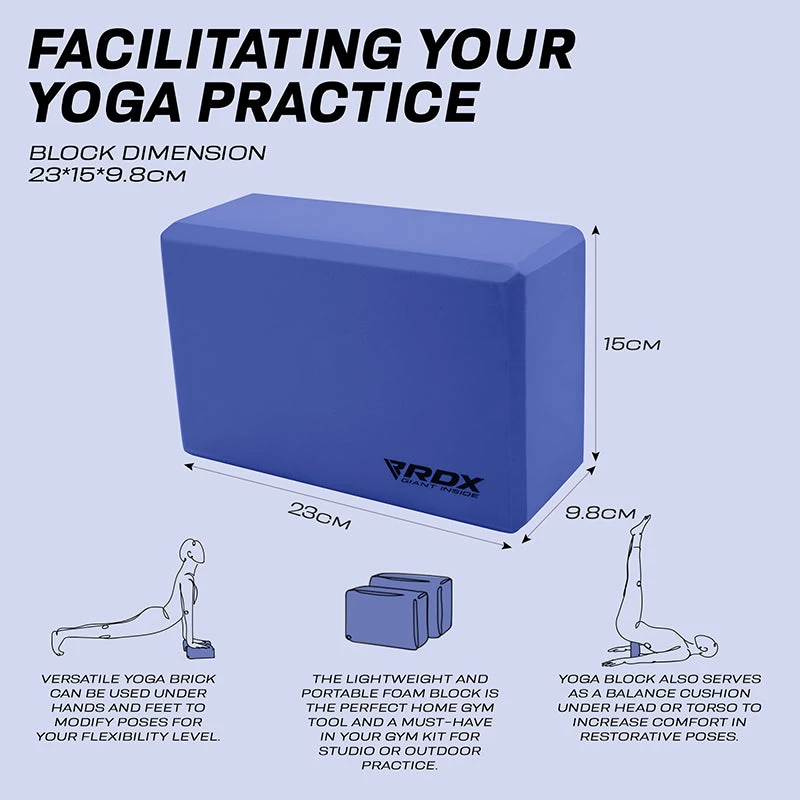 FACILITATING YOUR YOGA PRACTICE

BLOCK DIMENSION
23*15*9.8CM

15CM

RDX
GIANT INSIDE

23CM

9.8CM

VERSATILE YOGA BRICK CAN BE USED UNDER HANDS AND FEET TO MODIFY POSES FOR YOUR FLEXIBILITY LEVEL.

THE LIGHTWEIGHT AND PORTABLE FOAM BLOCK IS THE PERFECT HOME GYM TOOL AND A MUST-HAVE IN YOUR GYM KIT FOR STUDIO OR OUTDOOR PRACTICE.

YOGA BLOCK ALSO SERVES AS A BALANCE CUSHION UNDER HEAD OR TORSO TO INCREASE COMFORT IN RESTORATIVE POSES.