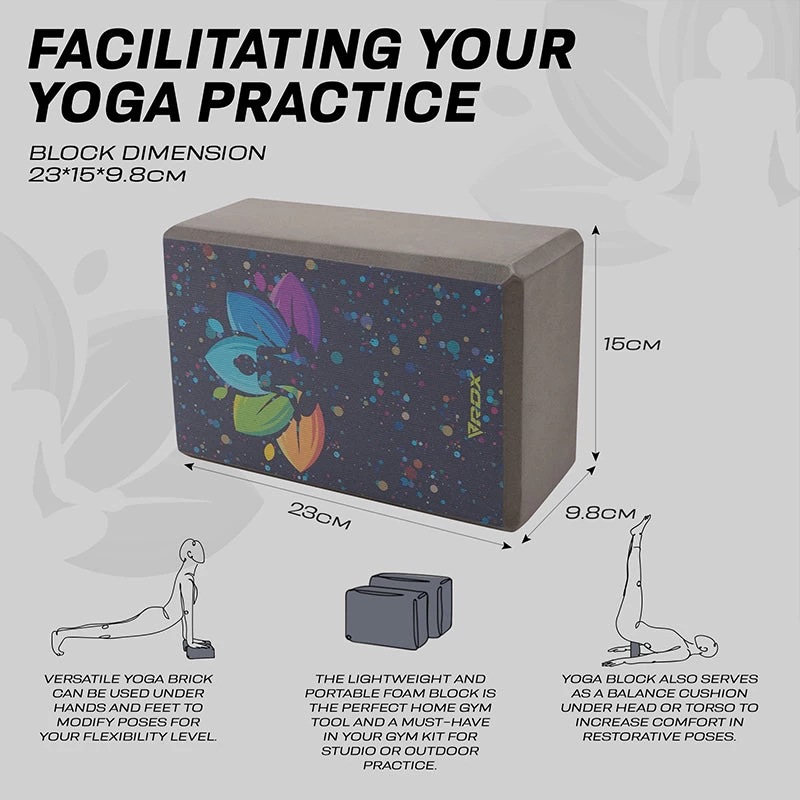 FACILITATING YOUR YOGA PRACTICE

BLOCK DIMENSION
23*15*9.8CM

RDX

15CM

23CM

9.8CM

VERSATILE YOGA BRICK CAN BE USED UNDER HANDS AND FEET TO MODIFY POSES FOR YOUR FLEXIBILITY LEVEL.

THE LIGHTWEIGHT AND PORTABLE FOAM BLOCK IS THE PERFECT HOME GYM TOOL AND A MUST-HAVE IN YOUR GYM KIT FOR STUDIO OR OUTDOOR PRACTICE.

YOGA BLOCK ALSO SERVES AS A BALANCE CUSHION UNDER HEAD OR TORSO TO INCREASE COMFORT IN RESTORATIVE POSES.