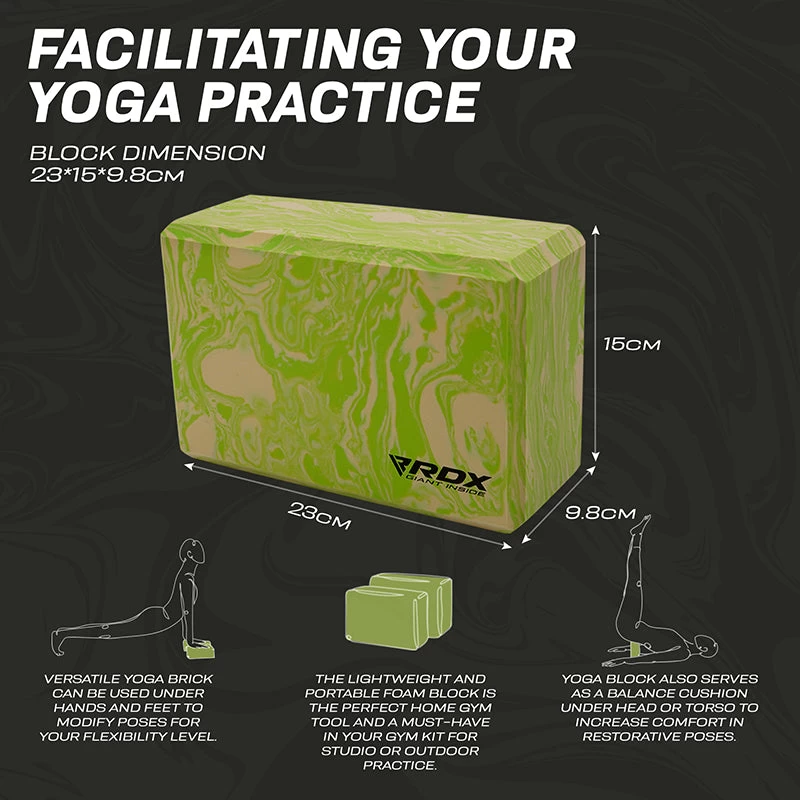 FACILITATING YOUR YOGA PRACTICE

BLOCK DIMENSION
23*15*9.8CM

15CM

RDX
GIANT INSIDE

23CM

9.8CM

VERSATILE YOGA BRICK CAN BE USED UNDER HANDS AND FEET TO MODIFY POSES FOR YOUR FLEXIBILITY LEVEL.

THE LIGHTWEIGHT AND PORTABLE FOAM BLOCK IS THE PERFECT HOME GYM TOOL AND A MUST-HAVE IN YOUR GYM KIT FOR STUDIO OR OUTDOOR PRACTICE.

YOGA BLOCK ALSO SERVES AS A BALANCE CUSHION UNDER HEAD OR TORSO TO INCREASE COMFORT IN RESTORATIVE POSES.