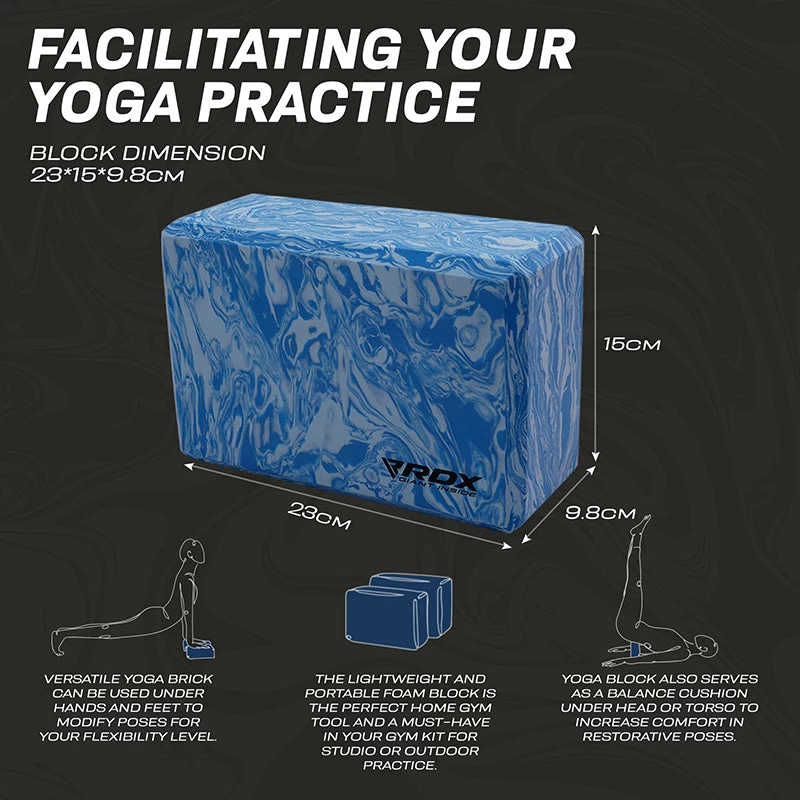 FACILITATING YOUR YOGA PRACTICE

BLOCK DIMENSION
23*15*9.8CM

15CM

RDX
GIANT INSIDE

23CM

9.8CM

VERSATILE YOGA BRICK CAN BE USED UNDER HANDS AND FEET TO MODIFY POSES FOR YOUR FLEXIBILITY LEVEL.

THE LIGHTWEIGHT AND PORTABLE FOAM BLOCK IS THE PERFECT HOME GYM TOOL AND A MUST-HAVE IN YOUR GYM KIT FOR STUDIO OR OUTDOOR PRACTICE.

YOGA BLOCK ALSO SERVES AS A BALANCE CUSHION UNDER HEAD OR TORSO TO INCREASE COMFORT IN RESTORATIVE POSES.