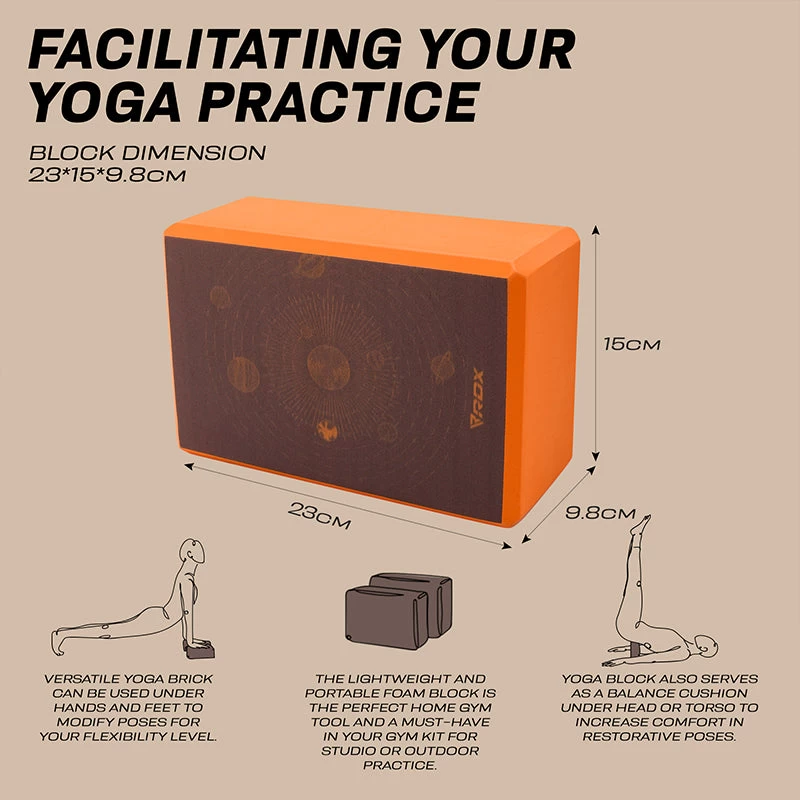 FACILITATING YOUR YOGA PRACTICE

BLOCK DIMENSION
23*15*9.8CM

RDX

15CM

23CM

9.8CM

VERSATILE YOGA BRICK CAN BE USED UNDER HANDS AND FEET TO MODIFY POSES FOR YOUR FLEXIBILITY LEVEL.

THE LIGHTWEIGHT AND PORTABLE FOAM BLOCK IS THE PERFECT HOME GYM TOOL AND A MUST-HAVE IN YOUR GYM KIT FOR STUDIO OR OUTDOOR PRACTICE.

YOGA BLOCK ALSO SERVES AS A BALANCE CUSHION UNDER HEAD OR TORSO TO INCREASE COMFORT IN RESTORATIVE POSES.