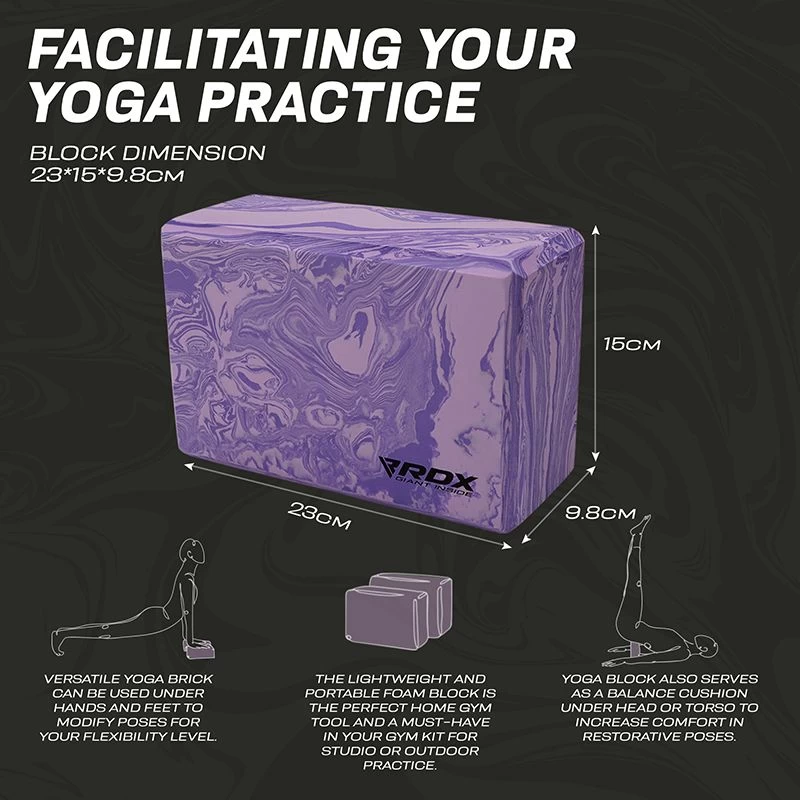 FACILITATING YOUR YOGA PRACTICE

BLOCK DIMENSION
23*15*9.8CM

15CM

RDX
GIANT INSIDE

23CM

9.8CM

VERSATILE YOGA BRICK CAN BE USED UNDER HANDS AND FEET TO MODIFY POSES FOR YOUR FLEXIBILITY LEVEL.

THE LIGHTWEIGHT AND PORTABLE FOAM BLOCK IS THE PERFECT HOME GYM TOOL AND A MUST-HAVE IN YOUR GYM KIT FOR STUDIO OR OUTDOOR PRACTICE.

YOGA BLOCK ALSO SERVES AS A BALANCE CUSHION UNDER HEAD OR TORSO TO INCREASE COMFORT IN RESTORATIVE POSES.