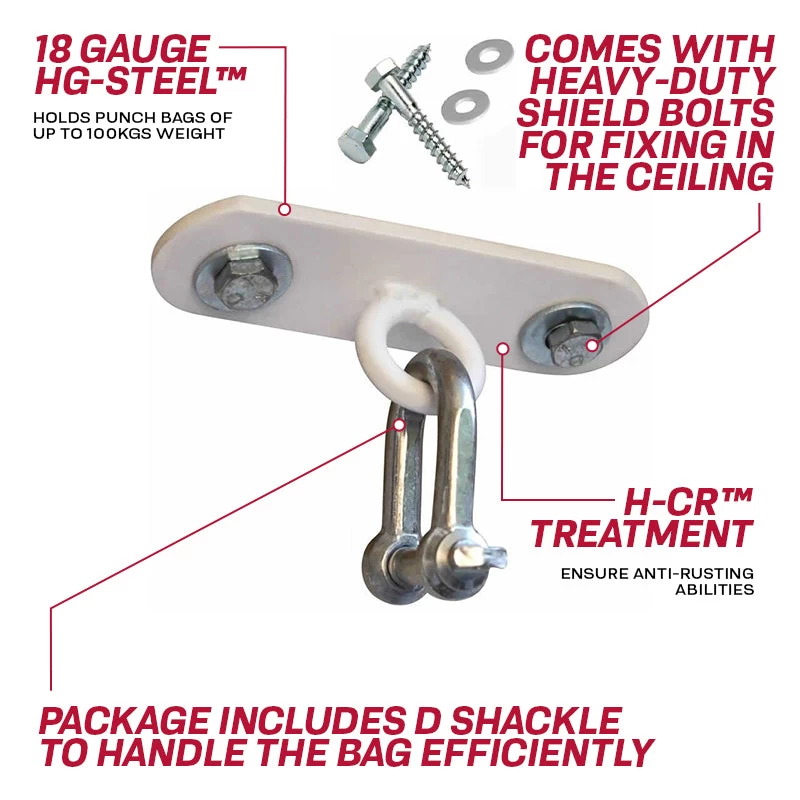 18 GAUGE HG-STEEL™

HOLDS PUNCH BAGS OF UP TO 100KGS WEIGHT

COMES WITH HEAVY-DUTY SHIELD BOLTS FOR FIXING IN THE CEILING

H-CR™ TREATMENT

ENSURE ANTI-RUSTING ABILITIES

PACKAGE INCLUDES D SHACKLE TO HANDLE THE BAG EFFICIENTLY