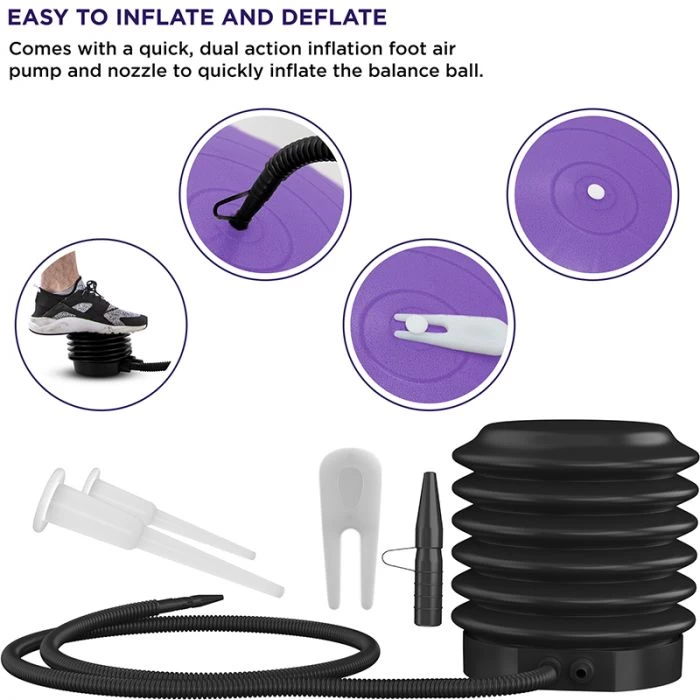 EASY TO INFLATE AND DEFLATE

Comes with a quick, dual action inflation foot air pump and nozzle to quickly inflate the balance ball.